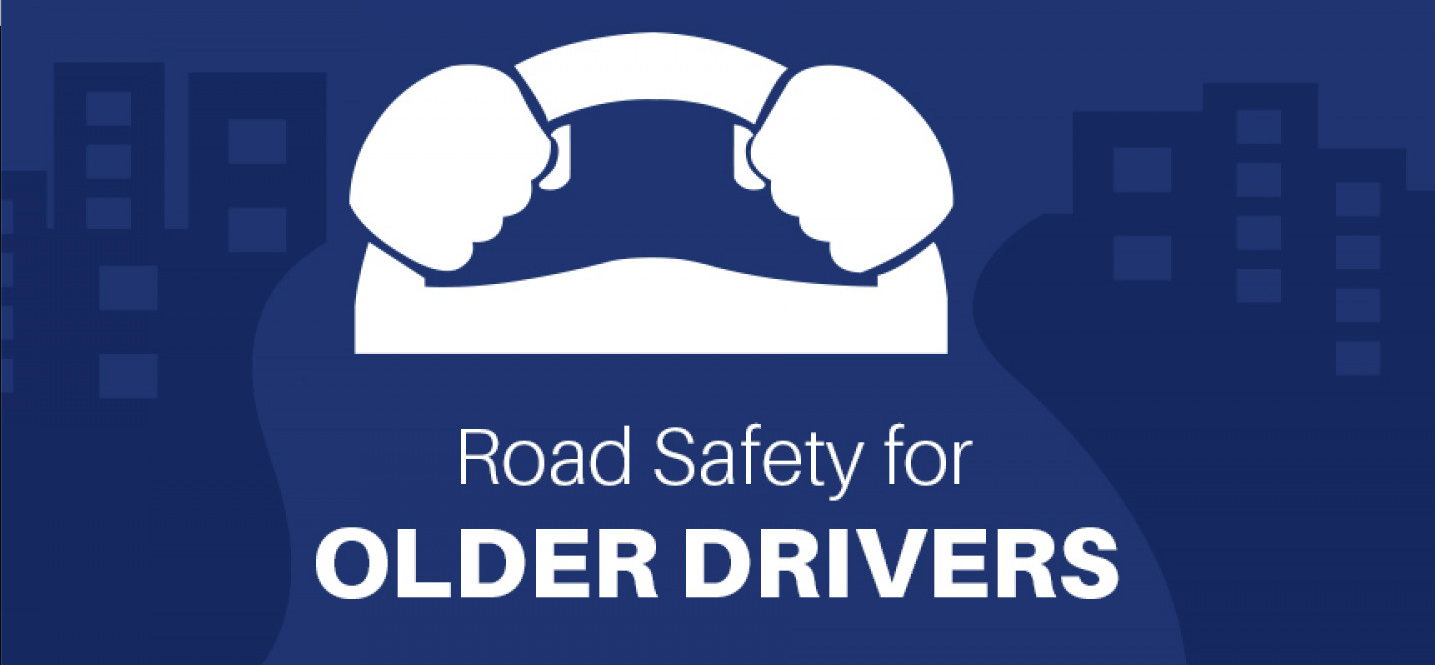 Road Safety for
OLDER DRIVERS